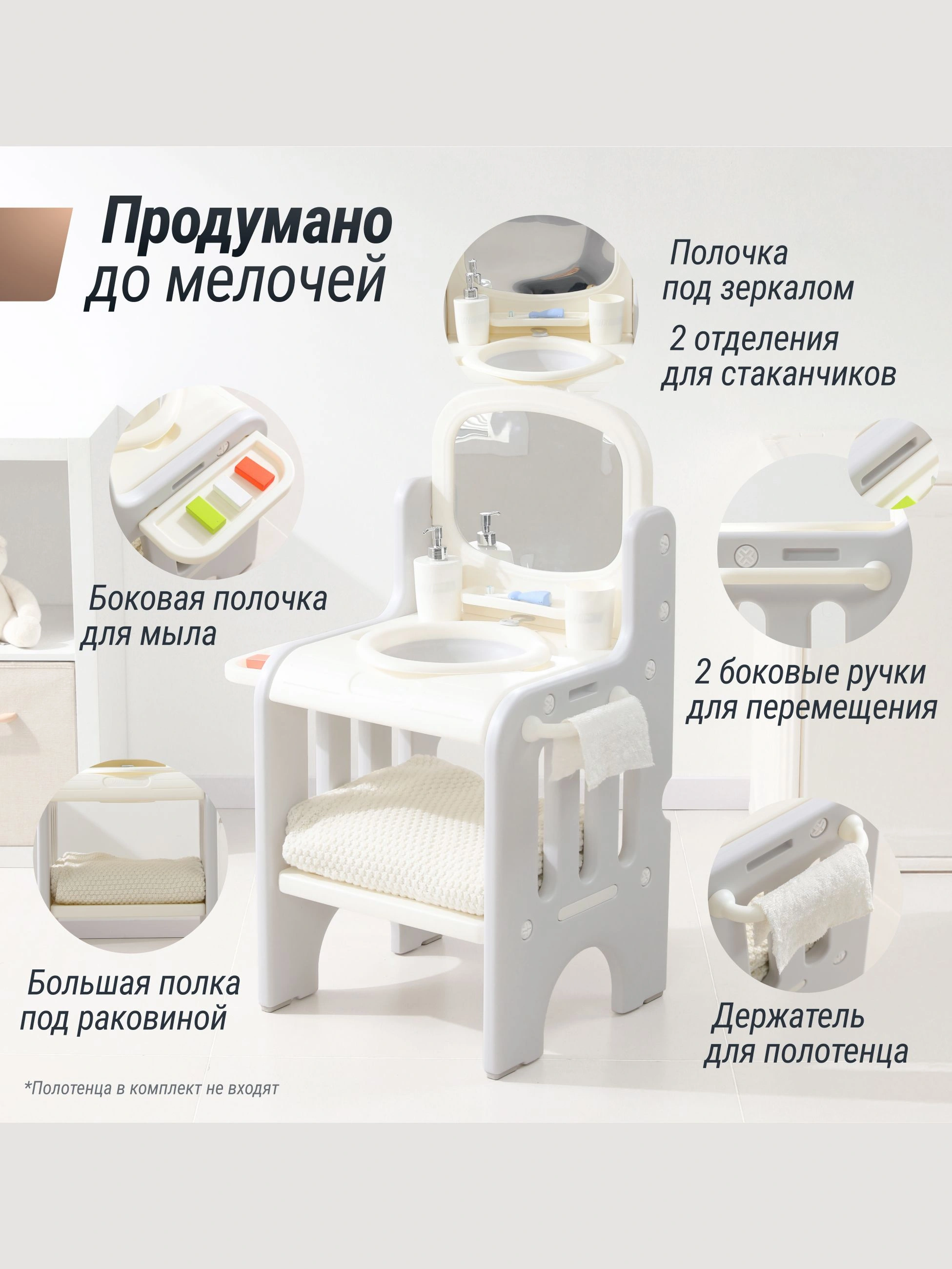 Продумано до мелочей

Полочка под зеркалом

2 отделения для стаканчиков

Боковая полочка для мыла

2 боковые ручки для перемещения

Большая полка под раковиной

Держатель для полотенца

*Полотенца в комплект не входят